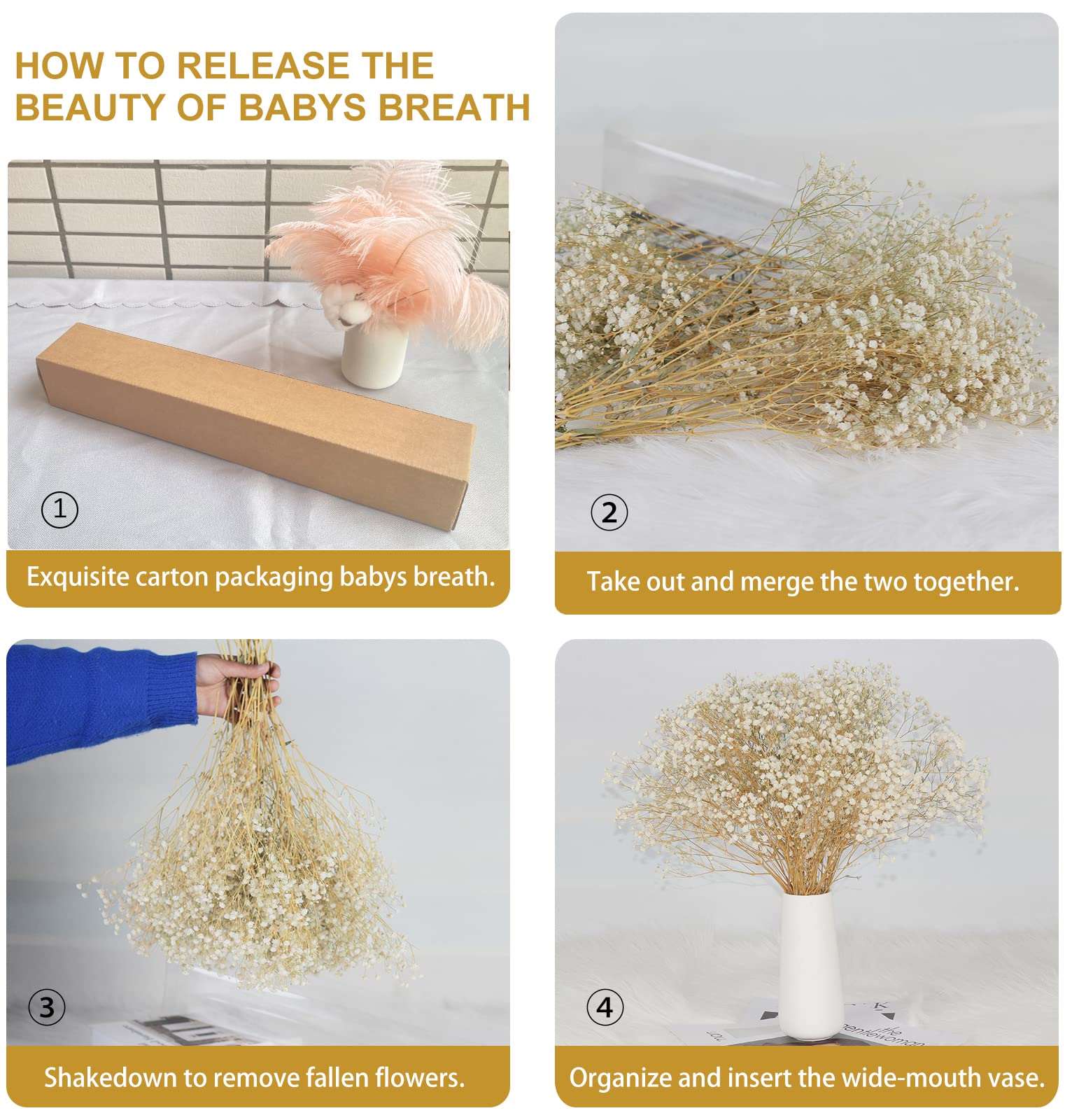 HOW TO RELEASE THE BEAUTY OF BABYS BREATH

①

Exquisite carton packaging babys breath.

②

Take out and merge the two together.

③

Shakedown to remove fallen flowers.

④

Organize and insert the wide-mouth vase.