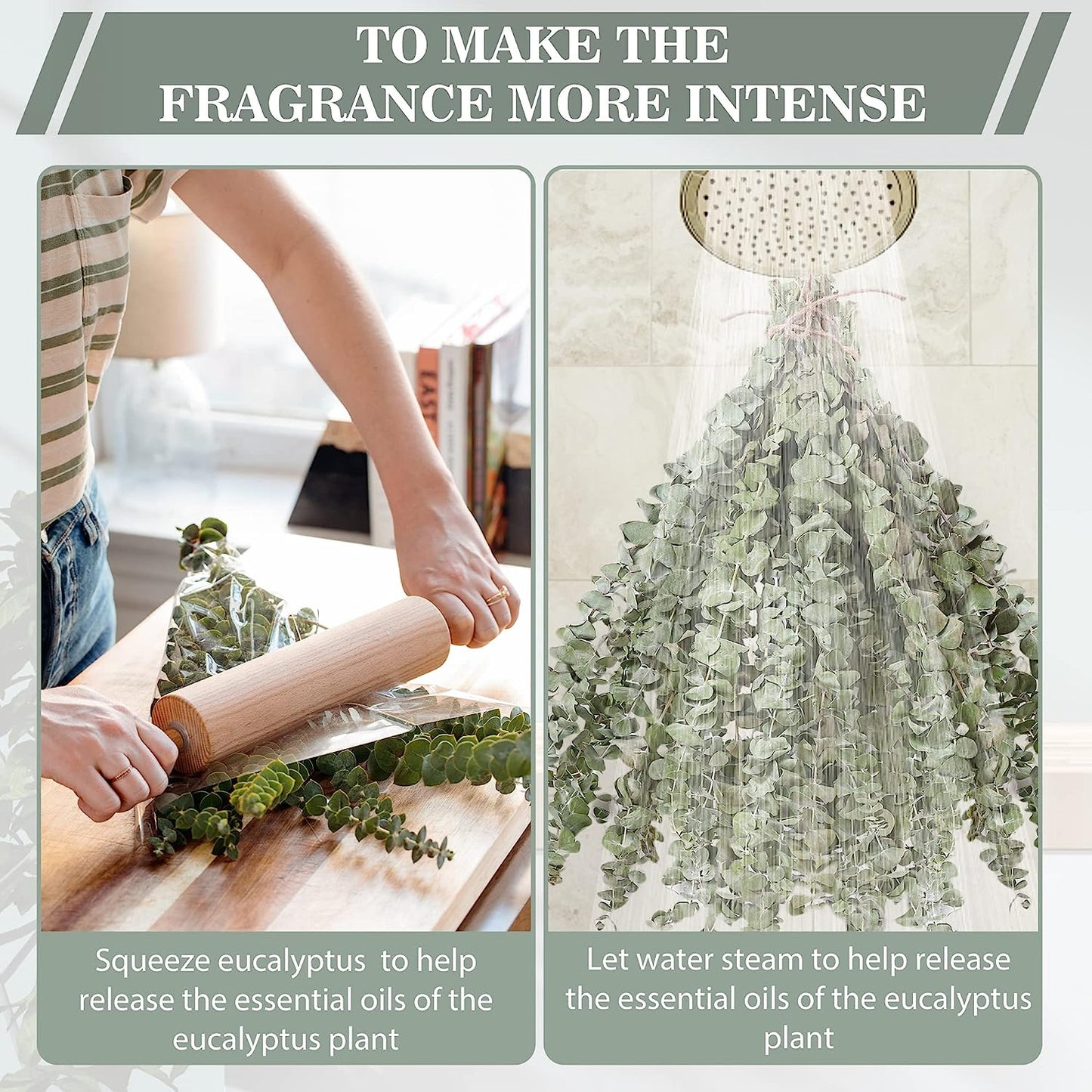 TO MAKE THE
FRAGRANCE MORE INTENSE

EAST

Squeeze eucalyptus to help release the essential oils of the eucalyptus plant

Let water steam to help release the essential oils of the eucalyptus plant